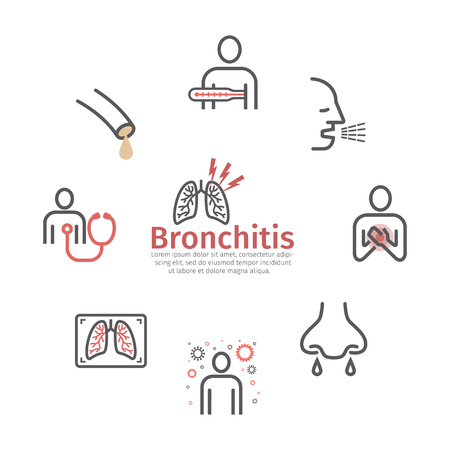 Bronchitis

Lorem ipsum dolor sit amet, consectetur adipiscing elit, sed do eiusmod tempor incididunt ut labore et dolore magna aliqua.