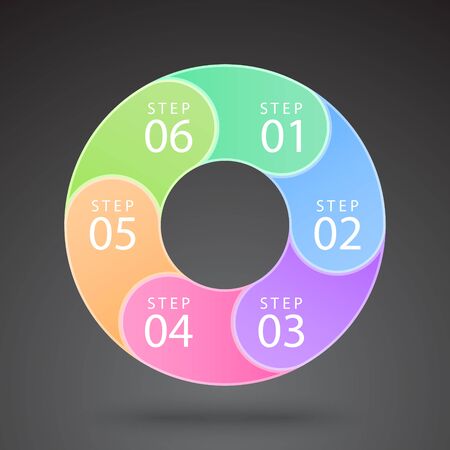 STEP
01

STEP
02

STEP
03

STEP
04

STEP
05

STEP
06