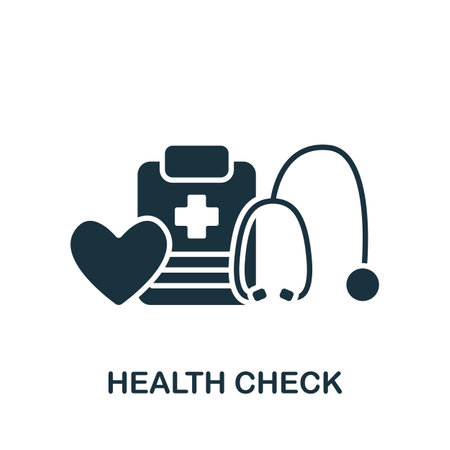 HEALTH CHECK