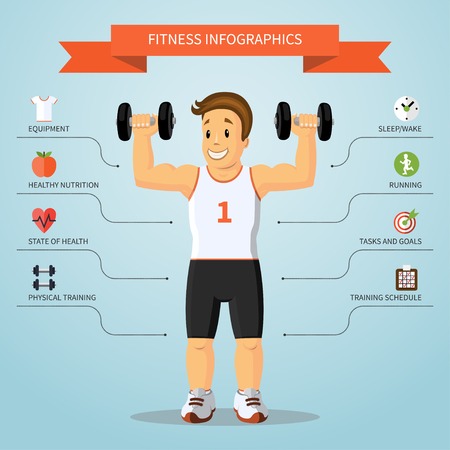 FITNESS INFOGRAPHICS

EQUIPMENT

HEALTHY NUTRITION

STATE OF HEALTH

PHYSICAL TRAINING

1

SLEEP/WAKE

RUNNING

TASKS AND GOALS

TRAINING SCHEDULE